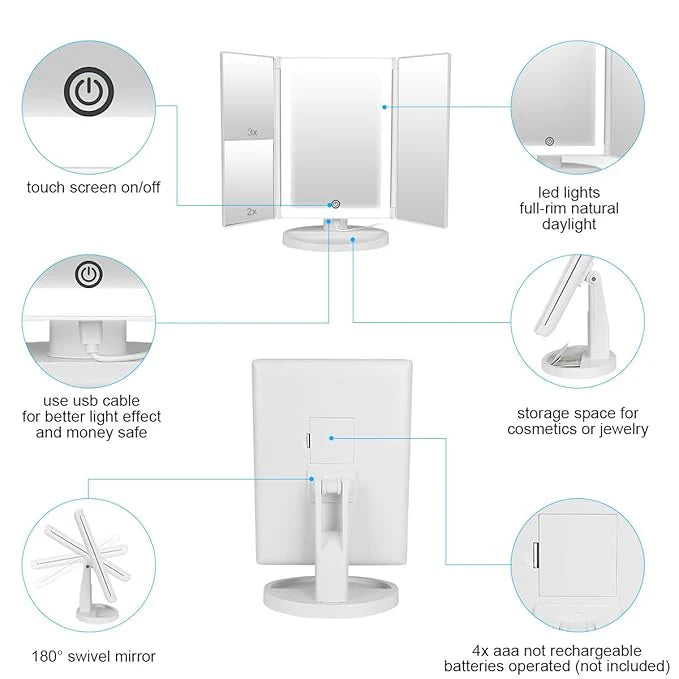 touch screen on/off

3x

2x

led lights
full-rim natural
daylight

use usb cable
for better light effect
and money safe

storage space for
cosmetics or jewelry

180° swivel mirror

4x aaa not rechargeable
batteries operated (not included)